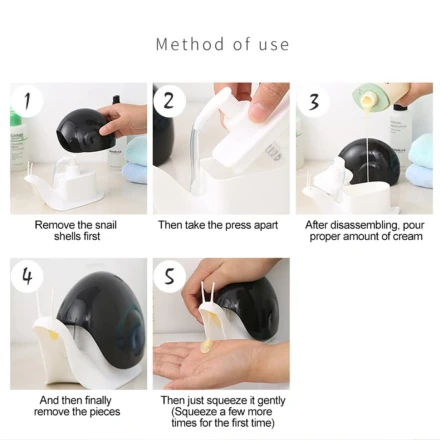 Method of use

1

Remove the snail shells first

2

Then take the press apart

3

After disassembling, pour proper amount of cream

4

And then finally remove the pieces

5

Then just squeeze it gently (Squeeze a few more times for the first time)